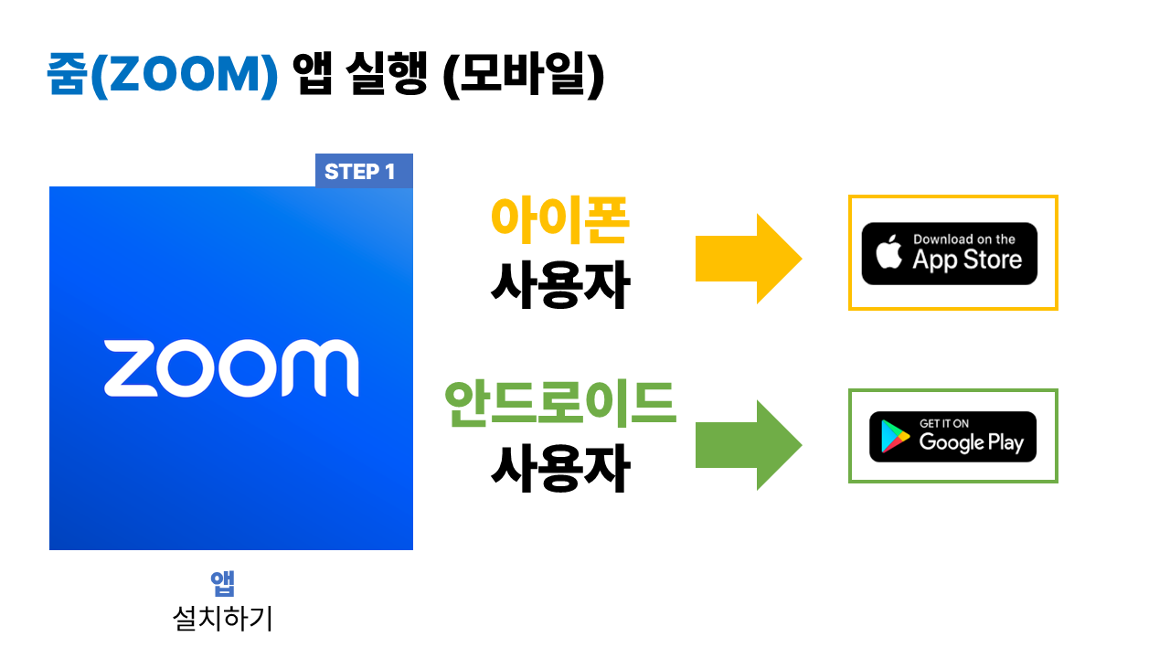 줌(ZOOM) 앱 실행 (모바일)

STEP 1

zoom

앱
설치하기

아이폰
사용자

Download on the
App Store

안드로이드
사용자

GET IT ON
Google Play