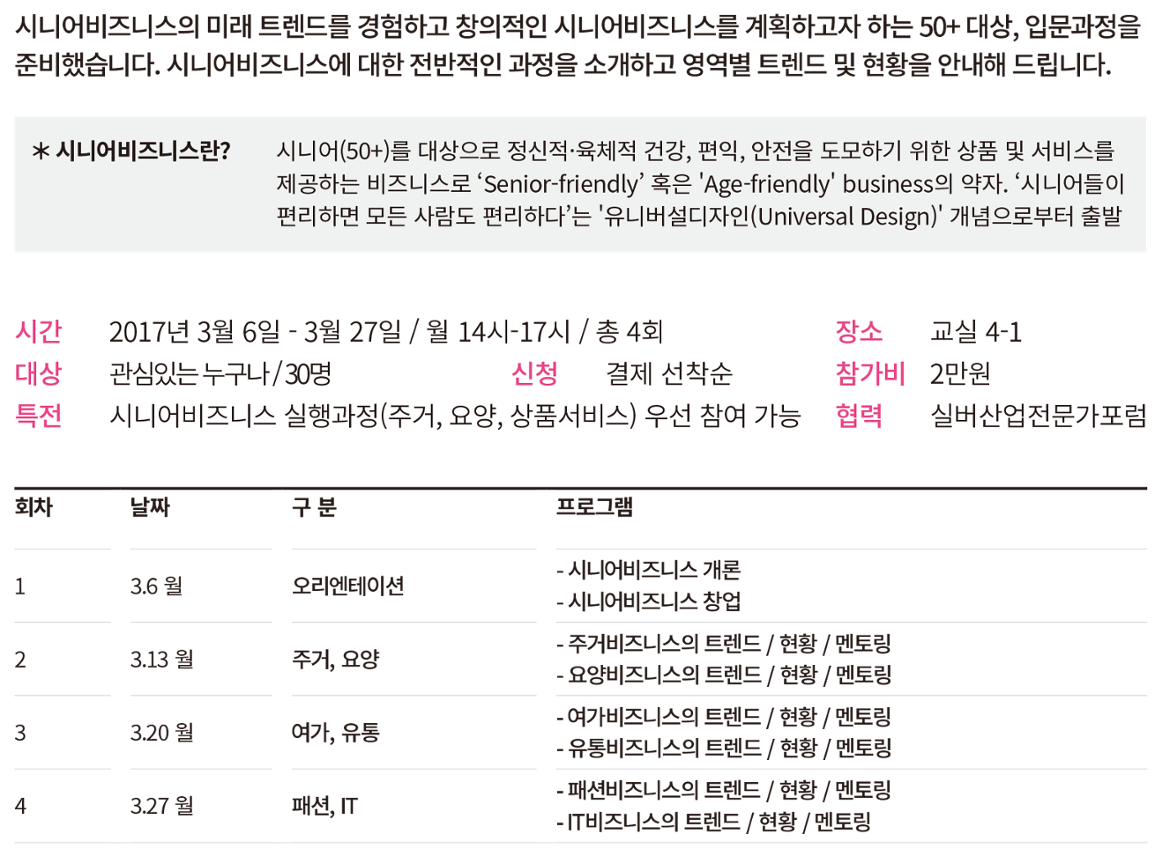 시니어비즈니스의 미래 트렌드를 경험하고 창의적인 시니어비즈니스를 계획하고자 하는 50+ 대상, 입문과정을 준비했습니다. 시니어비즈니스에 대한 전반적인 과정을 소개하고 영역별 트렌드 및 현황을 안내해 드립니다.

* 시니어비즈니스란?

시니어(50+)를 대상으로 정신적·육체적 건강, 편익, 안전을 도모하기 위한 상품 및 서비스를 제공하는 비즈니스로 'Senior-friendly' 혹은 'Age-friendly' business의 약자. '시니어들이 편리하면 모든 사람도 편리하다'는 '유니버설디자인(Universal Design)' 개념으로부터 출발

시간 2017년 3월 6일 - 3월 27일 / 월 14시-17시 / 총 4회
장소 교실 4-1
대상 관심있는 누구나 / 30명
신청 결제 선착순
참가비 2만원
특전 시니어비즈니스 실행과정(주거, 요양, 상품서비스) 우선 참여 가능
협력 실버산업전문가포럼

| 회차 | 날짜 | 구 분 | 프로그램 |
|---|---|---|---|
| 1 | 3.6 월 | 오리엔테이션 | - 시니어비즈니스 개론 - 시니어비즈니스 창업 |
| 2 | 3.13 월 | 주거, 요양 | - 주거비즈니스의 트렌드 / 현황 / 멘토링 - 요양비즈니스의 트렌드 / 현황 / 멘토링 |
| 3 | 3.20 월 | 여가, 유통 | - 여가비즈니스의 트렌드 / 현황 / 멘토링 - 유통비즈니스의 트렌드 / 현황 / 멘토링 |
| 4 | 3.27 월 | 패션, IT | - 패션비즈니스의 트렌드 / 현황 / 멘토링 - IT비즈니스의 트렌드 / 현황 / 멘토링 |